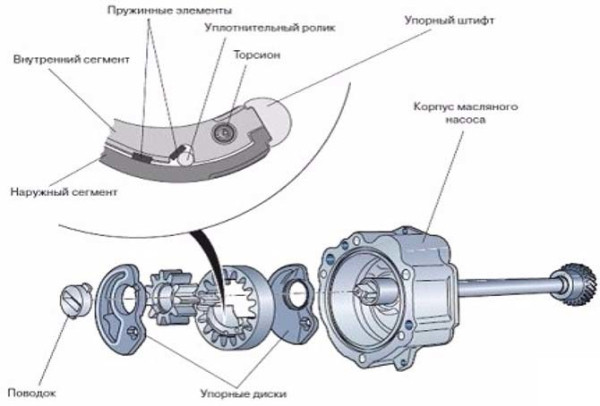 Пружинные элементы

Уплотнительный ролик

Упорный штифт

Внутренний сегмент

Торсион

Корпус масляного насоса

Наружный сегмент

Поводок

Упорные диски